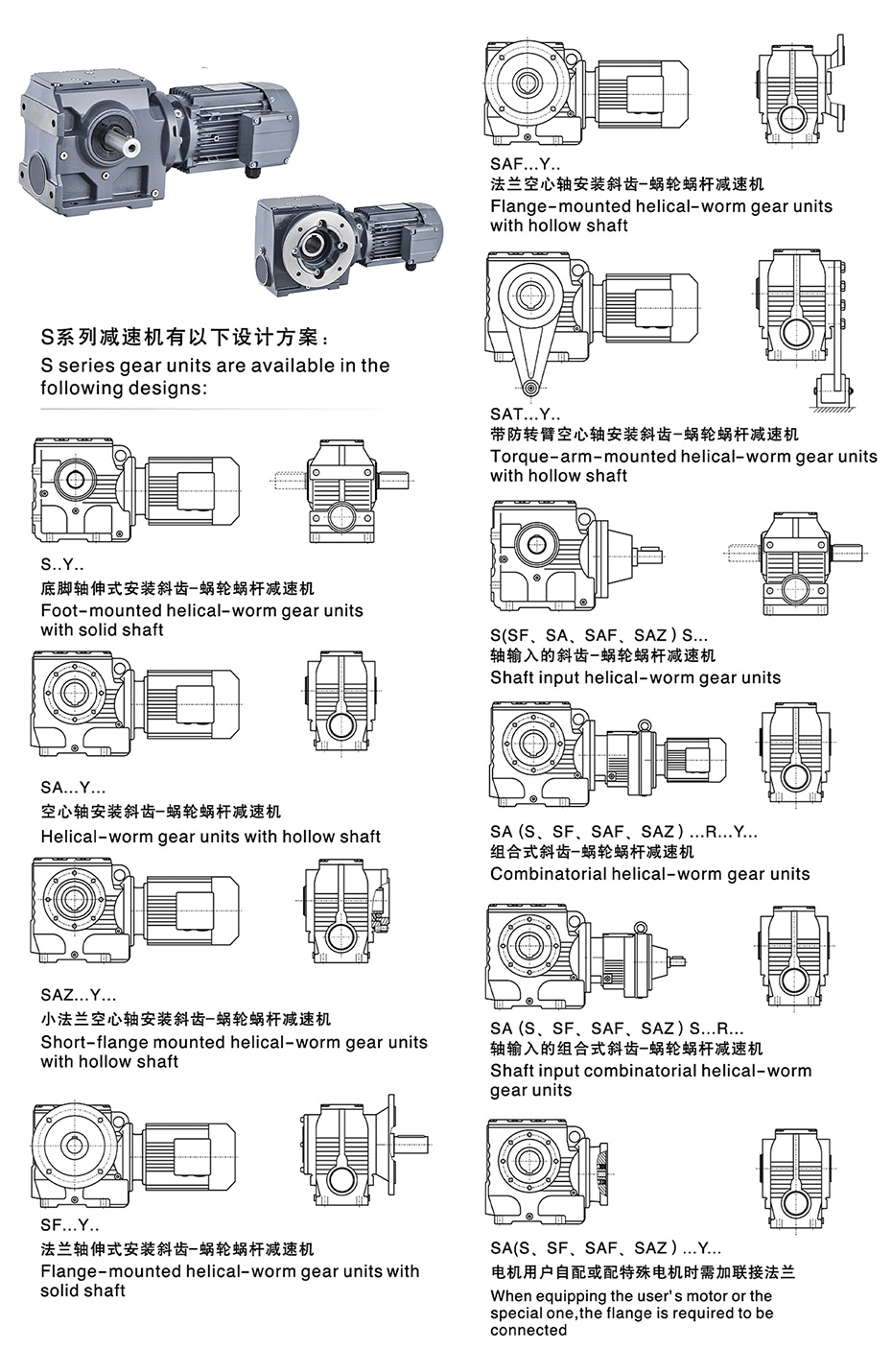 S系列减速机有以下设计方案：
S series gear units are available in the following designs:

S..Y..
底脚轴伸式安装斜齿-蜗轮蜗杆减速机
Foot-mounted helical-worm gear units with solid shaft

SA...Y...
空心轴安装斜齿-蜗轮蜗杆减速机
Helical-worm gear units with hollow shaft

SAZ...Y...
小法兰空心轴安装斜齿-蜗轮蜗杆减速机
Short-flange mounted helical-worm gear units with hollow shaft

SF...Y..
法兰轴伸式安装斜齿-蜗轮蜗杆减速机
Flange-mounted helical-worm gear units with solid shaft

SAF...Y..
法兰空心轴安装斜齿-蜗轮蜗杆减速机
Flange-mounted helical-worm gear units with hollow shaft

SAT...Y..
带防转臂空心轴安装斜齿-蜗轮蜗杆减速机
Torque-arm-mounted helical-worm gear units with hollow shaft

S(SF、SA、SAF、SAZ ) S...
轴输入的斜齿-蜗轮蜗杆减速机
Shaft input helical-worm gear units

SA (S、SF、SAF、SAZ ) ...R...Y...
组合式斜齿-蜗轮蜗杆减速机
Combinatorial helical-worm gear units

SA (S、SF、SAF、SAZ ) S...R...
轴输入的组合式斜齿-蜗轮蜗杆减速机
Shaft input combinatorial helical-worm gear units

SA(S、SF、SAF、SAZ ) ...Y...
电机用户自配或配特殊电机时需加联接法兰
When equipping the user's motor or the special one,the flange is required to be connected